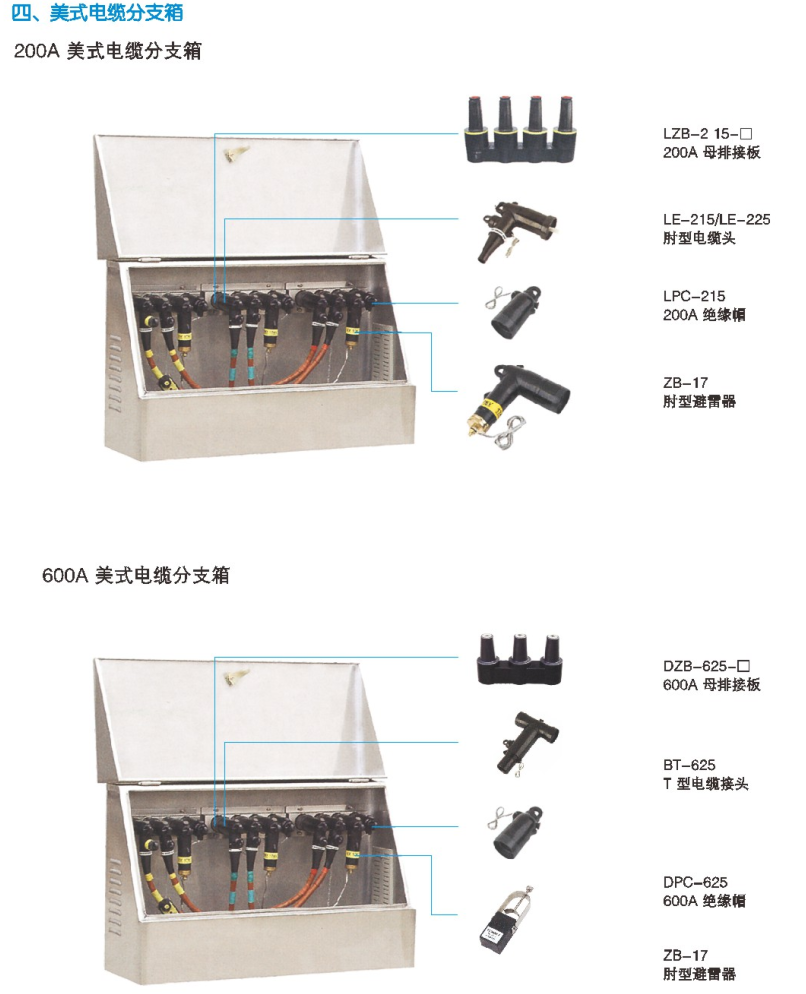 四、美式电缆分支箱

200A 美式电缆分支箱

LZB-2 15-□
200A 母排接板

LE-215/LE-225
肘型电缆头

LPC-215
200A 绝缘帽

ZB-17
肘型避雷器

600A 美式电缆分支箱

DZB-625-□
600A 母排接板

BT-625
T 型电缆接头

DPC-625
600A 绝缘帽

ZB-17
肘型避雷器